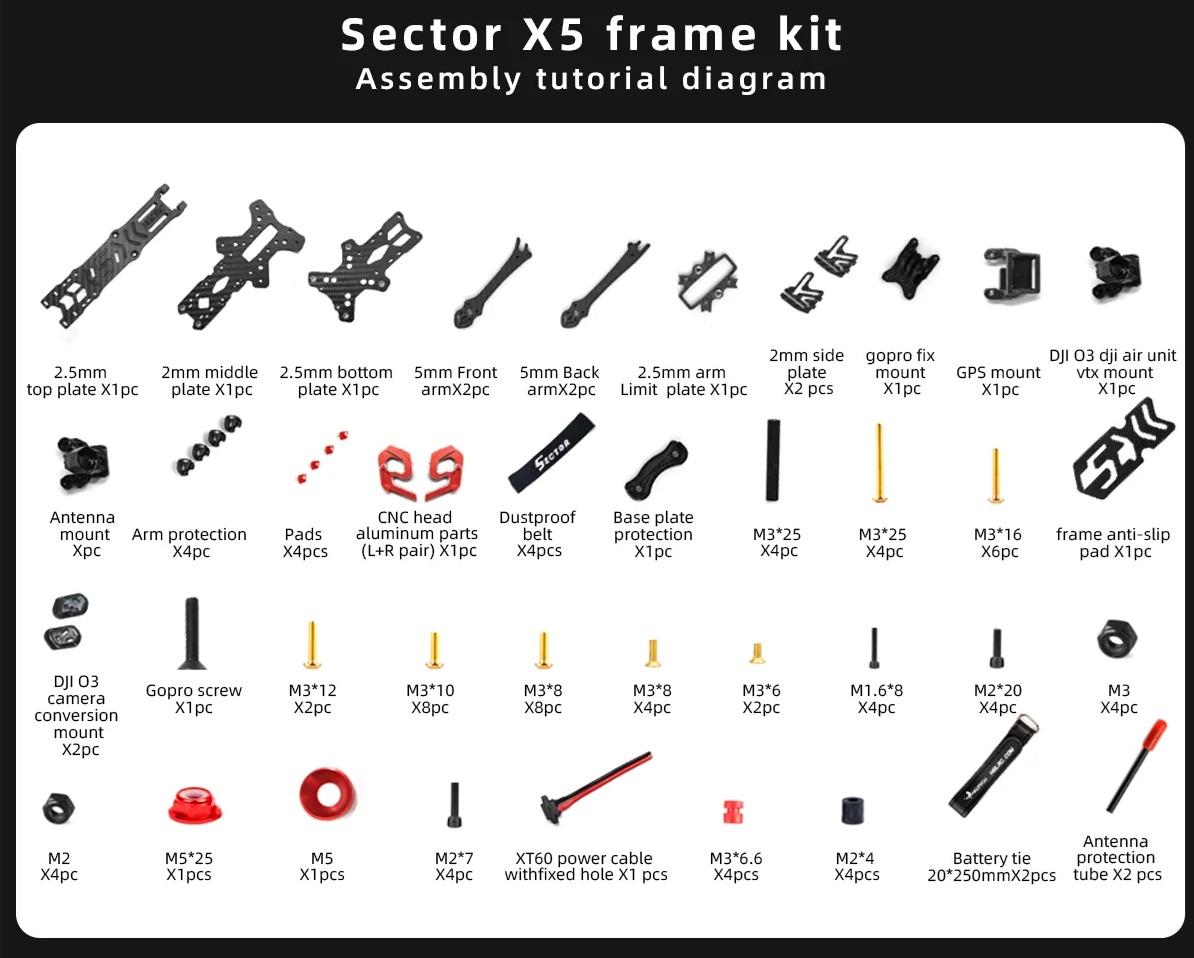 Sector X5 frame kit
Assembly tutorial diagram

2.5mm top plate X1pc

2mm middle plate X1pc

2.5mm bottom plate X1pc

5mm Front armX2pc

5mm Back armX2pc

2.5mm arm Limit plate X1pc

2mm side plate X2 pcs

gopro fix mount X1pc

GPS mount X1pc

DJI O3 dji air unit vtx mount X1pc

Antenna mount Xpc

Arm protection X4pc

Pads X4pcs

CNC head aluminum parts (L+R pair) X1pc

SECTOR

Dustproof belt X4pcs

Base plate protection X1pc

M3*25 X4pc

M3*25 X4pc

M3*16 X6pc

frame anti-slip pad X1pc

DJI O3 camera conversion mount X2pc

Gopro screw X1pc

M3*12 X2pc

M3*10 X8pc

M3*8 X8pc

M3*8 X4pc

M3*6 X2pc

M1.6*8 X4pc

M2*20 X4pc

M3 X4pc

M2 X4pc

M5*25 X1pcs

M5 X1pcs

M2*7 X4pc

XT60 power cable withfixed hole X1 pcs

M3*6.6 X4pcs

M2*4 X4pcs

Battery tie 20*250mmX2pcs

Antenna protection tube X2 pcs