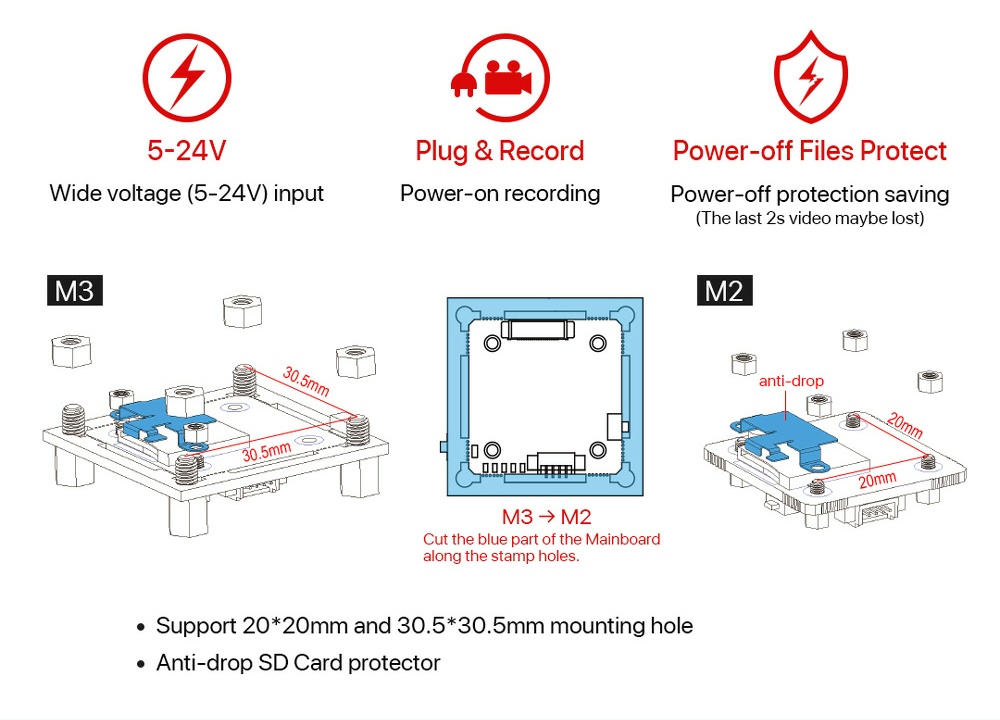 5-24V
Wide voltage (5-24V) input

Plug & Record
Power-on recording

Power-off Files Protect
Power-off protection saving
(The last 2s video maybe lost)

M3

30.5mm

30.5mm

M3 → M2
Cut the blue part of the Mainboard along the stamp holes.

M2

anti-drop

20mm

20mm

• Support 20*20mm and 30.5*30.5mm mounting hole
• Anti-drop SD Card protector