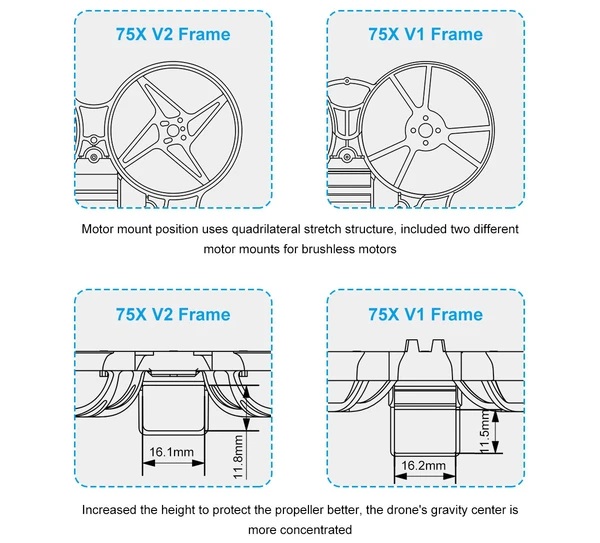 75X V2 Frame

75X V1 Frame

Motor mount position uses quadrilateral stretch structure, included two different motor mounts for brushless motors

75X V2 Frame

16.1mm

11.8mm

75X V1 Frame

11.5mm

16.2mm

Increased the height to protect the propeller better, the drone's gravity center is more concentrated