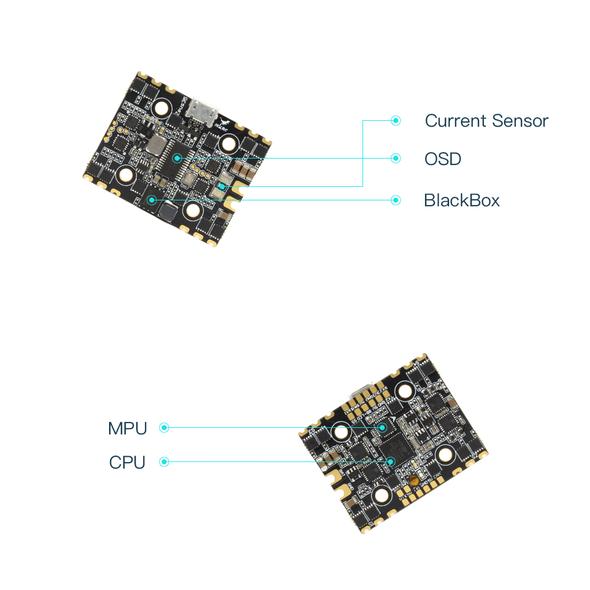 Current Sensor

OSD

BlackBox

MPU

CPU