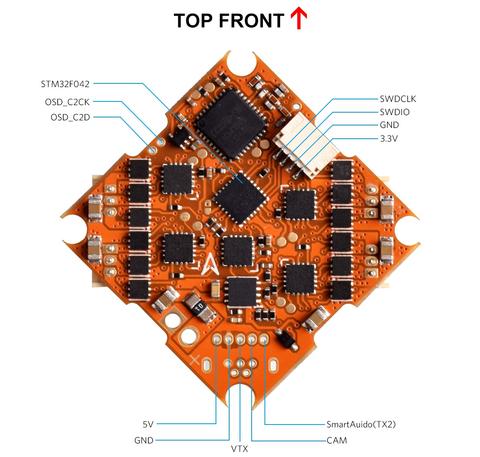 TOP FRONT ↑

STM32F042
OSD_C2CK
OSD_C2D

SWDCLK
SWDIO
GND
3.3V

5V
GND
VTX
CAM
SmartAuido(TX2)