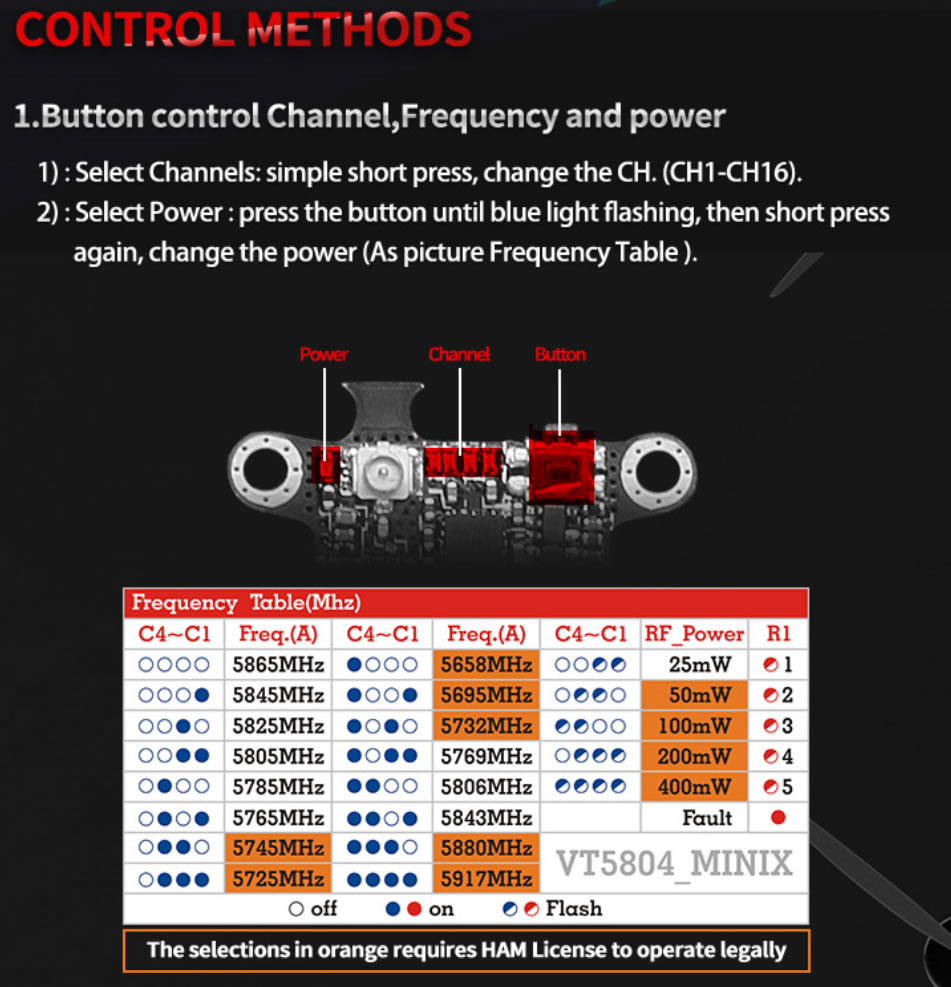 CONTROL METHODS

1.Button control Channel,Frequency and power

1) : Select Channels: simple short press, change the CH. (CH1-CH16).
2) : Select Power : press the button until blue light flashing, then short press again, change the power (As picture Frequency Table ).

Power Channel Button

Frequency Table(Mhz)

| C4~C1 | Freq.(A) | C4~C1 | Freq.(A) | C4~C1 | RF_Power | R1 |
|---|---|---|---|---|---|---|
| ○○○○ | 5865MHz | ●○○○ | 5658MHz | ○○◐◐ | 25mW | ◐1 |
| ○○○● | 5845MHz | ●○○● | 5695MHz | ○◐◐○ | 50mW | ◐2 |
| ○○●○ | 5825MHz | ●○●○ | 5732MHz | ◐◐○○ | 100mW | ◐3 |
| ○○●● | 5805MHz | ●○●● | 5769MHz | ○◐◐◐ | 200mW | ◐4 |
| ○●○○ | 5785MHz | ●●○○ | 5806MHz | ◐◐◐◐ | 400mW | ◐5 |
| ○●○● | 5765MHz | ●●○● | 5843MHz | | Fault | ● |
| ○●●○ | 5745MHz | ●●●○ | 5880MHz | VT5804_MINIX | | |
| ○●●● | 5725MHz | ●●●● | 5917MHz | | | |

○ off ●● on ◐◐ Flash

The selections in orange requires HAM License to operate legally