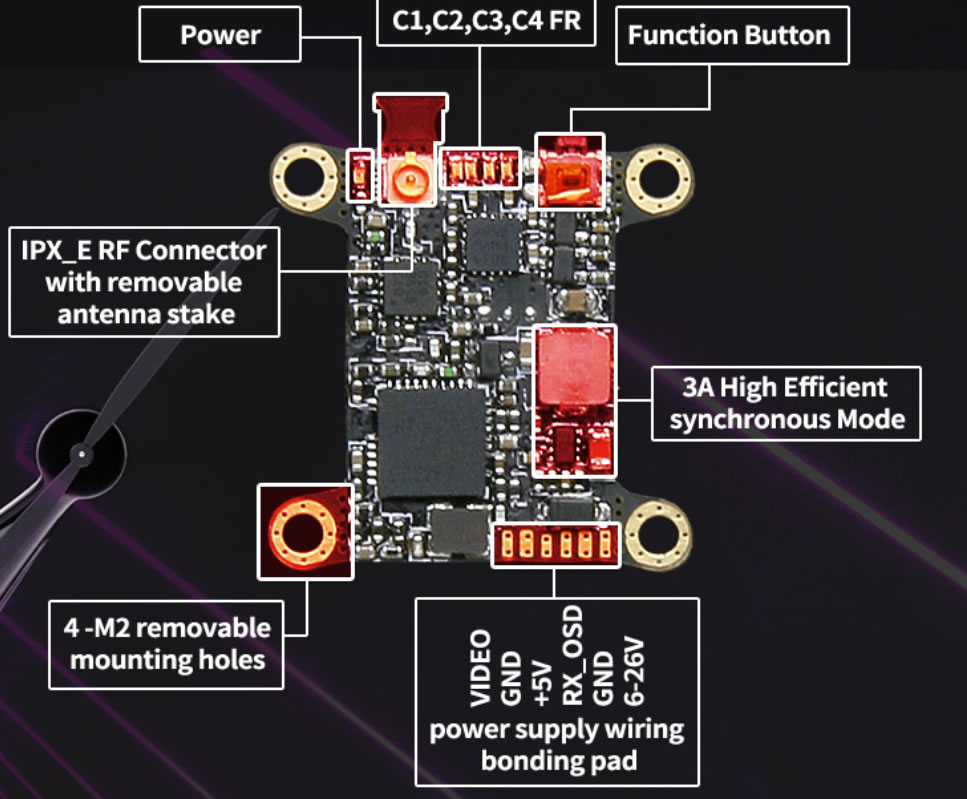 Power

C1,C2,C3,C4 FR

Function Button

IPX_E RF Connector with removable antenna stake

3A High Efficient synchronous Mode

4 -M2 removable mounting holes

VIDEO
GND
+5V
RX_OSD
GND
6-26V
power supply wiring bonding pad